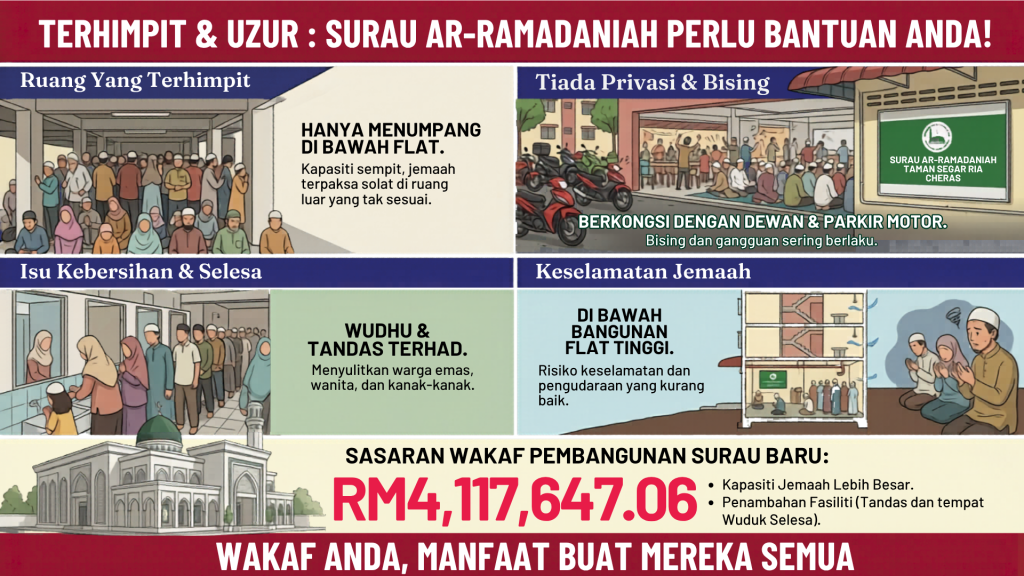 TERHIMPIT & UZUR : SURAU AR-RAMADANIAH PERLU BANTUAN ANDA!

Ruang Yang Terhimpit

HANYA MENUMPANG DI BAWAH FLAT.

Kapasiti sempit, jemaah terpaksa solat di ruang luar yang tak sesuai.

Tiada Privasi & Bising

SURAU AR-RAMADANIAH TAMAN SEGAR RIA CHERAS

BERKONGSI DENGAN DEWAN & PARKIR MOTOR.

Bising dan gangguan sering berlaku.

Isu Kebersihan & Selesa

WUDHU & TANDAS TERHAD.

Menyulitkan warga emas, wanita, dan kanak-kanak.

Keselamatan Jemaah

DI BAWAH BANGUNAN FLAT TINGGI.

Risiko keselamatan dan pengudaraan yang kurang baik.

SASARAN WAKAF PEMBANGUNAN SURAU BARU:

RM4,117,647.06

• Kapasiti Jemaah Lebih Besar.
• Penambahan Fasiliti (Tandas dan tempat Wuduk Selesa).

WAKAF ANDA, MANFAAT BUAT MEREKA SEMUA